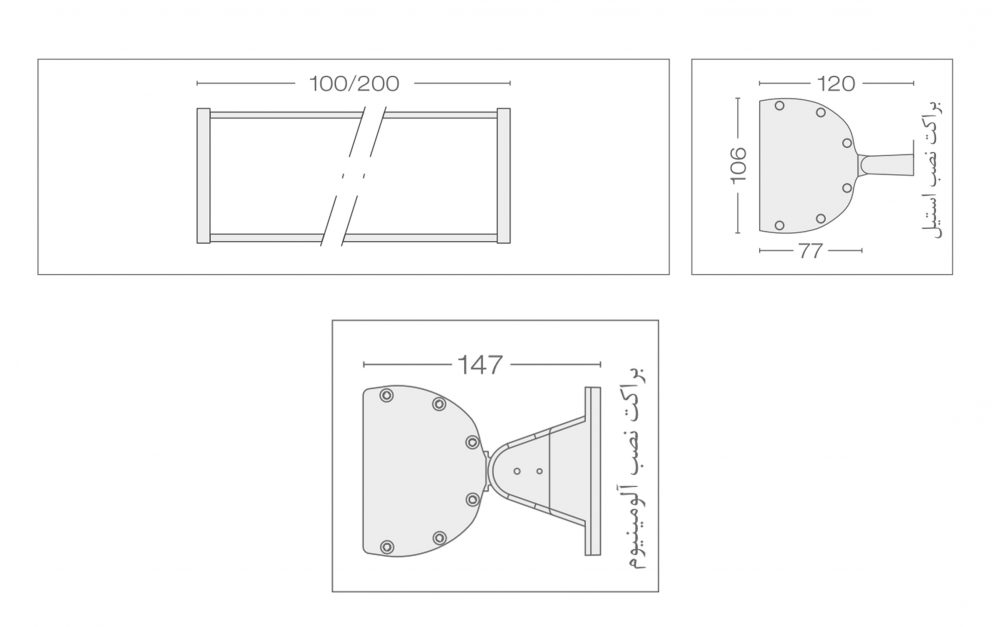 100/200

120
106
77
براکت نصب استیل

147
براکت نصب آلومینیوم