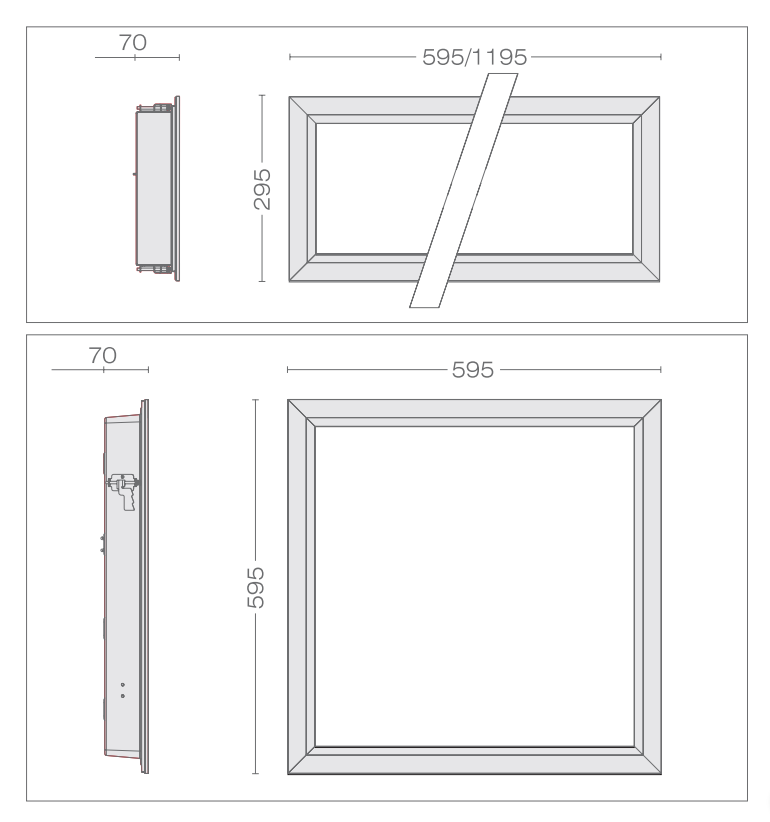 70

595/1195

295

70

595

595